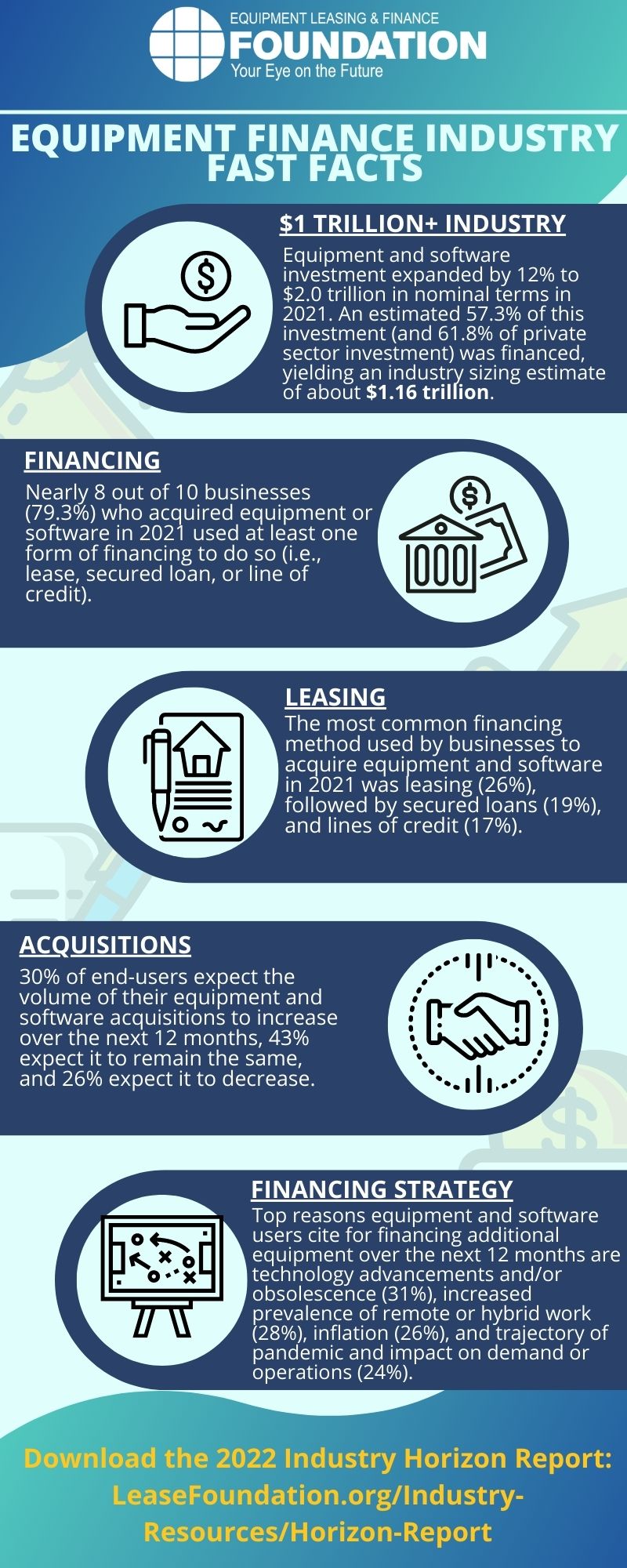 EQUIPMENT LEASING & FINANCE
FOUNDATION
Your Eye on the Future

EQUIPMENT FINANCE INDUSTRY FAST FACTS

$1 TRILLION+ INDUSTRY
Equipment and software investment expanded by 12% to $2.0 trillion in nominal terms in 2021. An estimated 57.3% of this investment (and 61.8% of private sector investment) was financed, yielding an industry sizing estimate of about $1.16 trillion.

FINANCING
Nearly 8 out of 10 businesses (79.3%) who acquired equipment or software in 2021 used at least one form of financing to do so (i.e., lease, secured loan, or line of credit).

LEASING
The most common financing method used by businesses to acquire equipment and software in 2021 was leasing (26%), followed by secured loans (19%), and lines of credit (17%).

ACQUISITIONS
30% of end-users expect the volume of their equipment and software acquisitions to increase over the next 12 months, 43% expect it to remain the same, and 26% expect it to decrease.

FINANCING STRATEGY
Top reasons equipment and software users cite for financing additional equipment over the next 12 months are technology advancements and/or obsolescence (31%), increased prevalence of remote or hybrid work (28%), inflation (26%), and trajectory of pandemic and impact on demand or operations (24%).

Download the 2022 Industry Horizon Report: LeaseFoundation.org/Industry-Resources/Horizon-Report